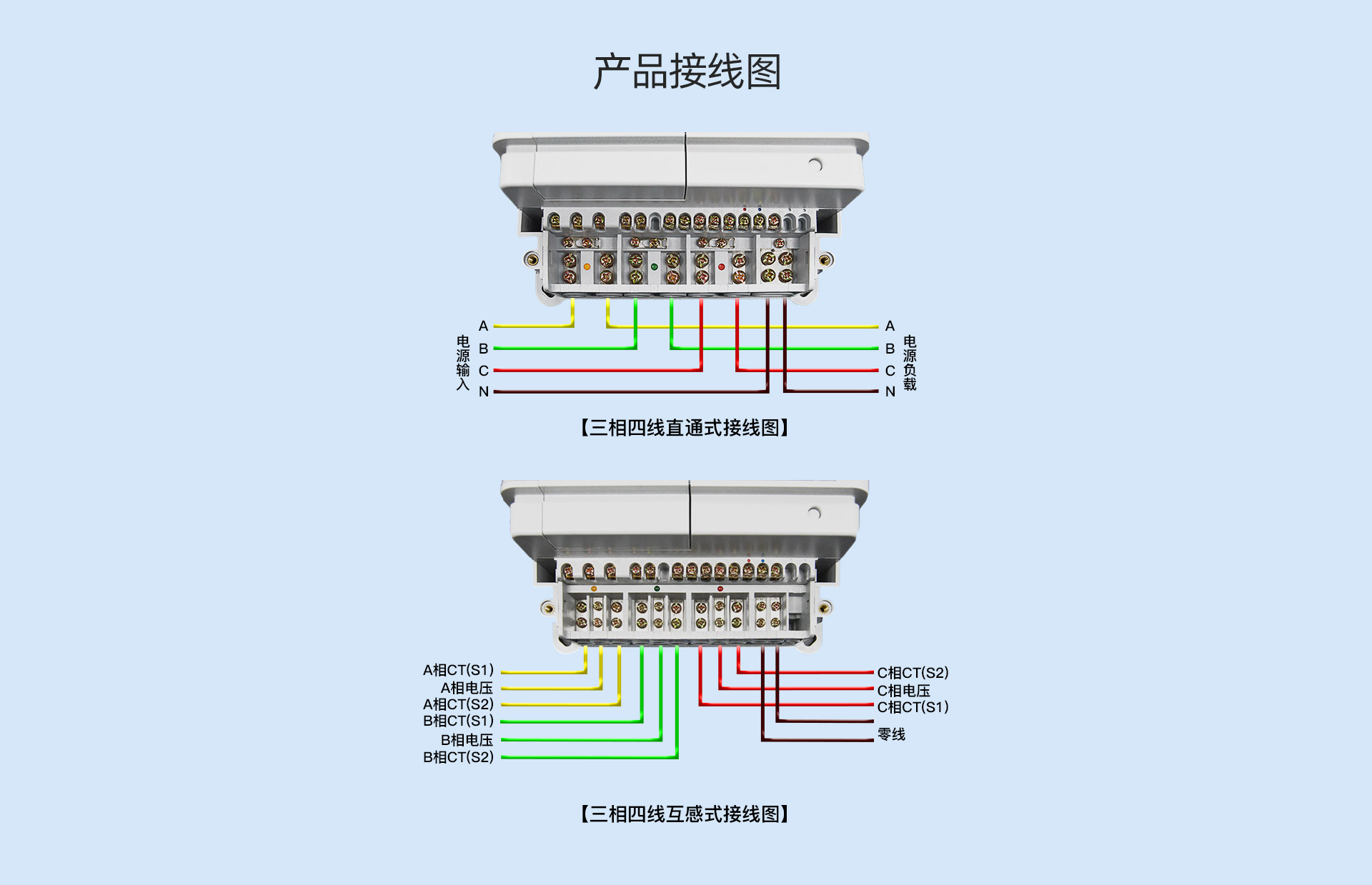 产品接线图

电源输入
A
B
C
N

A
B
C
N
电源负载

【三相四线直通式接线图】

A相CT(S1)
A相电压
A相CT(S2)
B相CT(S1)
B相电压
B相CT(S2)

C相CT(S2)
C相电压
C相CT(S1)
零线

【三相四线互感式接线图】